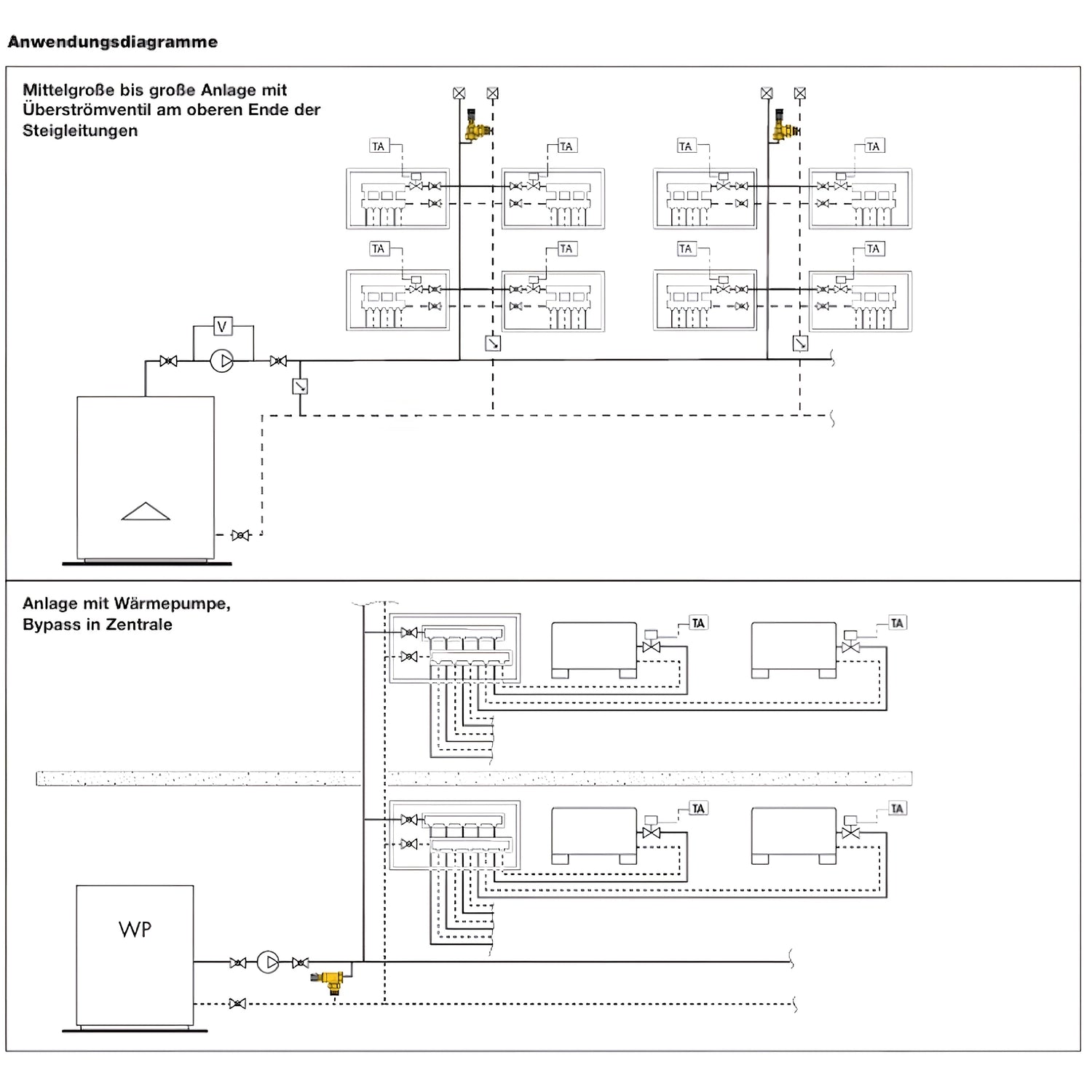 Anwendungsdiagramme

Mittelgroße bis große Anlage mit Überströmventil am oberen Ende der Steigleitungen

TA

TA

TA

TA

TA

TA

TA

TA

V

Anlage mit Wärmepumpe, Bypass in Zentrale

TA

TA

TA

TA

WP